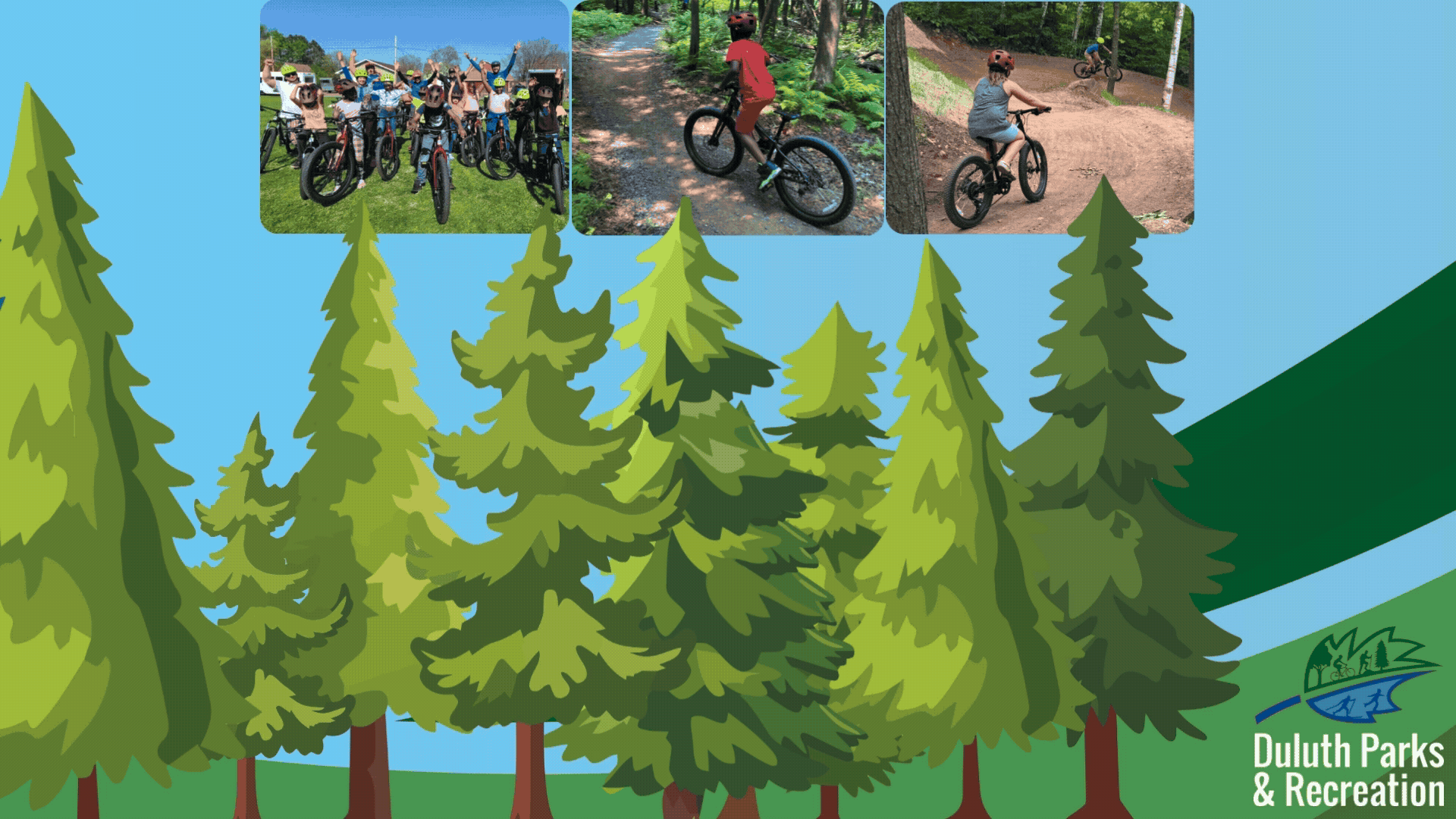 Duluth Parks & Recreation