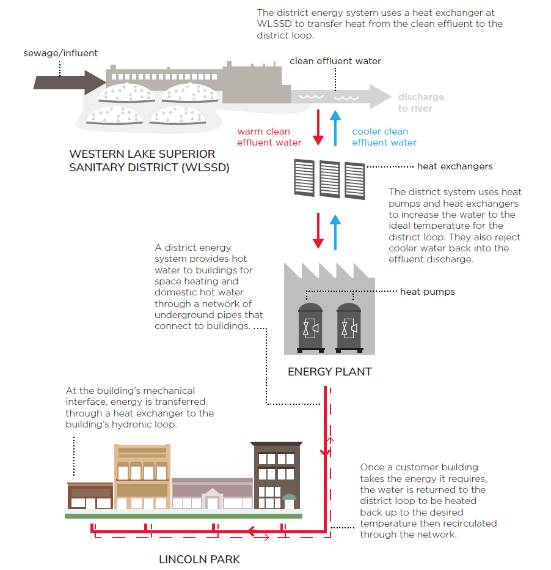 The district energy system uses a heat exchanger at WLSSD to transfer heat from the clean effluent to the district loop.

sewage/influent

clean effluent water

discharge to river

warm clean effluent water

cooler clean effluent water

WESTERN LAKE SUPERIOR SANITARY DISTRICT (WLSSD)

heat exchangers

The district system uses heat pumps and heat exchangers to increase the water to the ideal temperature for the district loop. They also reject cooler water back into the effluent discharge.

A district energy system provides hot water to buildings for space heating and domestic hot water through a network of underground pipes that connect to buildings.

heat pumps

ENERGY PLANT

At the building's mechanical interface, energy is transferred through a heat exchanger to the building's hydronic loop.

Once a customer building takes the energy it requires, the water is returned to the district loop to be heated back up to the desired temperature then recirculated through the network.

LINCOLN PARK